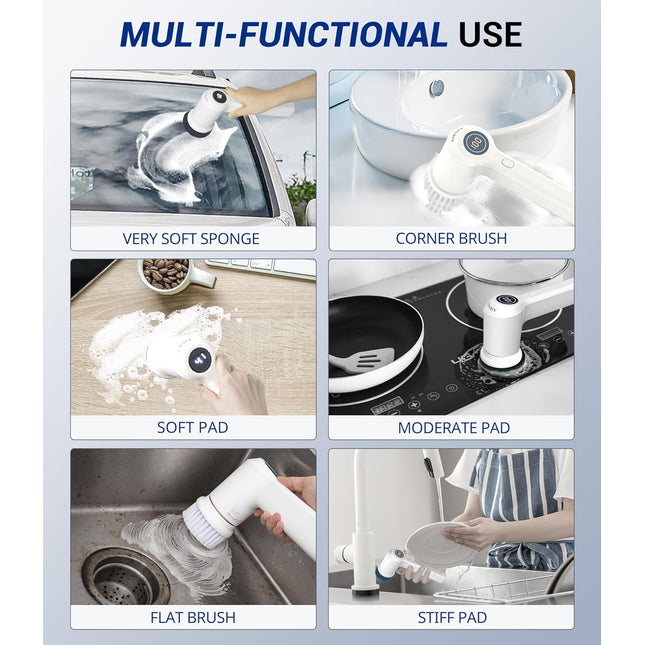 MULTI-FUNCTIONAL USE

VERY SOFT SPONGE

CORNER BRUSH

SOFT PAD

MODERATE PAD

FLAT BRUSH

STIFF PAD